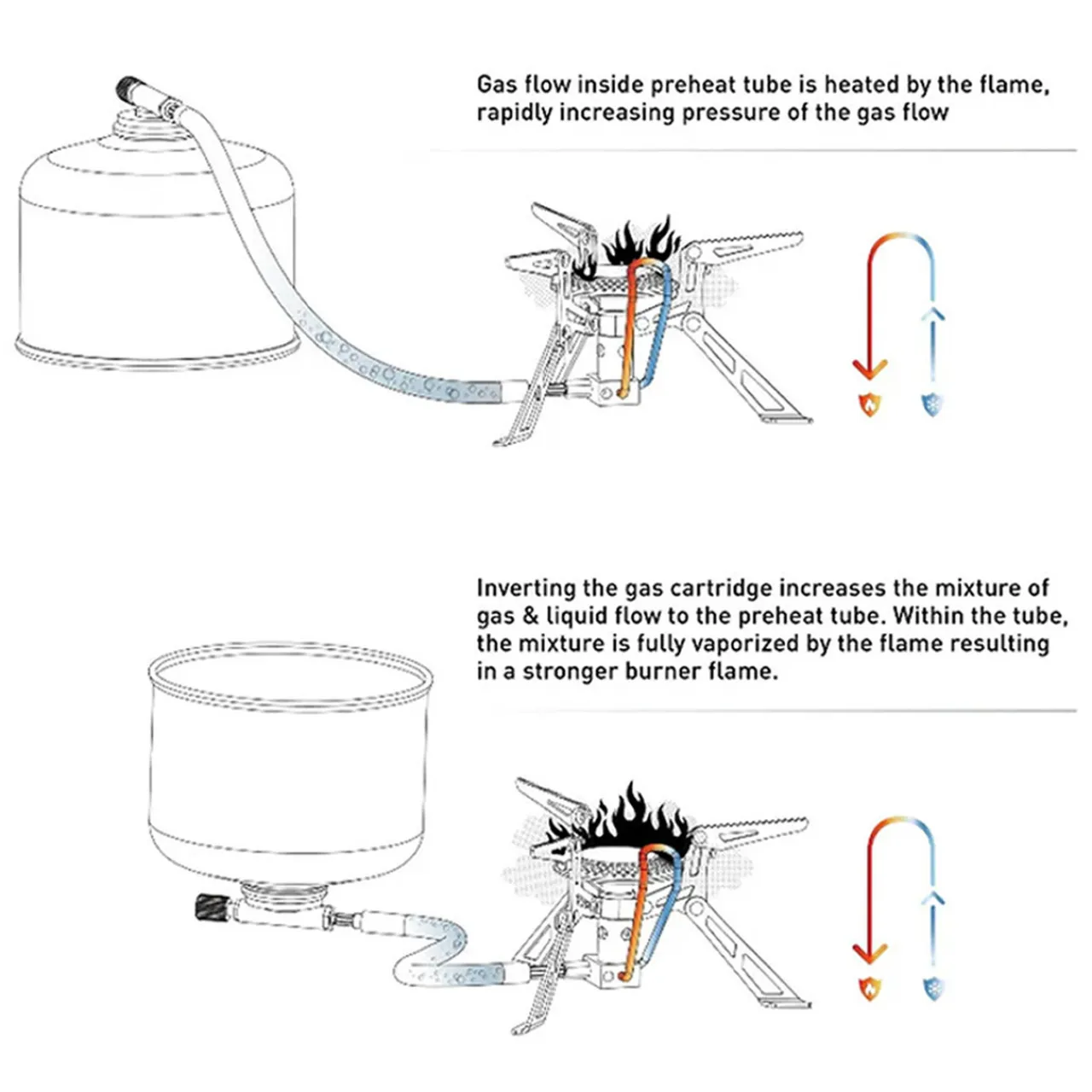 Gas flow inside preheat tube is heated by the flame, rapidly increasing pressure of the gas flow

Inverting the gas cartridge increases the mixture of gas & liquid flow to the preheat tube. Within the tube, the mixture is fully vaporized by the flame resulting in a stronger burner flame.