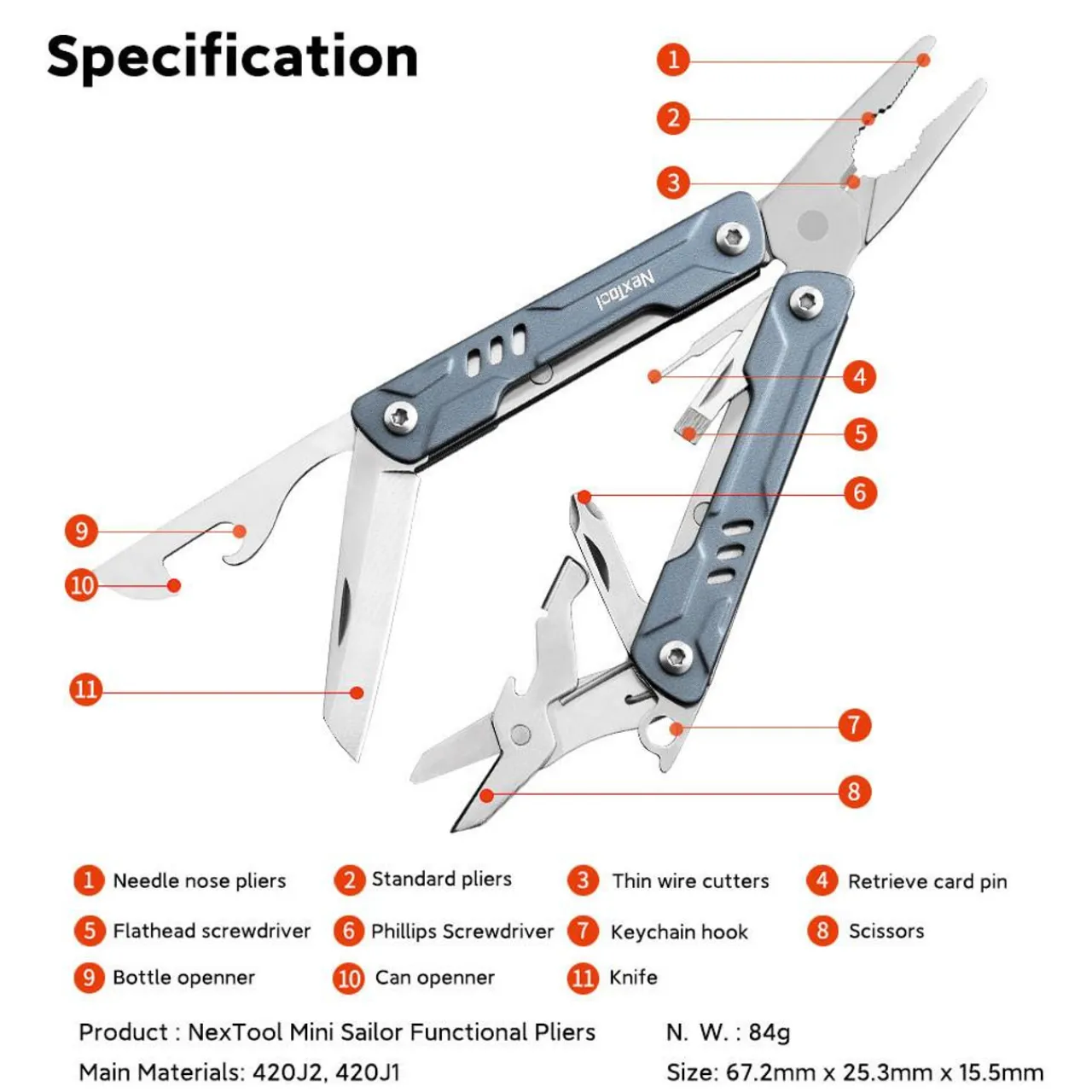 Specification

1
2
3
NexTool
4
5
6
9
10
11
7
8

1 Needle nose pliers
2 Standard pliers
3 Thin wire cutters
4 Retrieve card pin
5 Flathead screwdriver
6 Phillips Screwdriver
7 Keychain hook
8 Scissors
9 Bottle openner
10 Can openner
11 Knife

Product : NexTool Mini Sailor Functional Pliers
N. W. : 84g
Main Materials: 420J2, 420J1
Size: 67.2mm x 25.3mm x 15.5mm